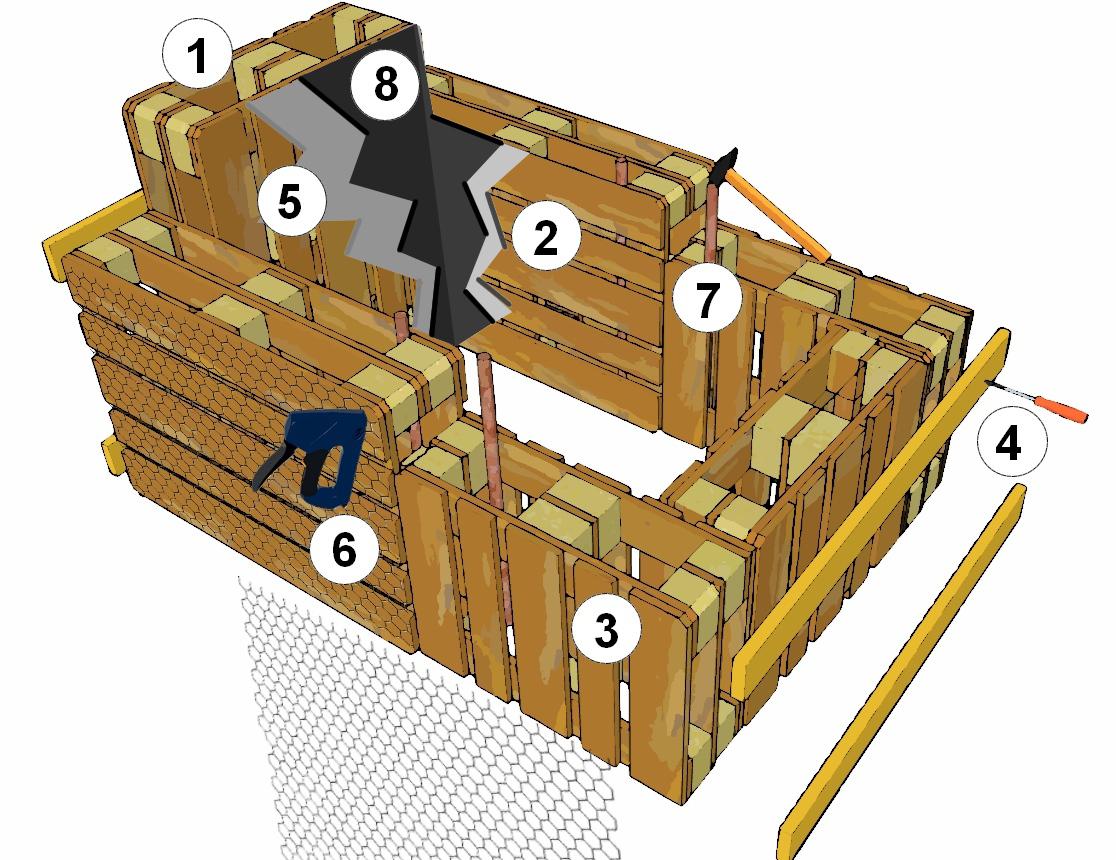 1
8
5
2
7
4
6
3